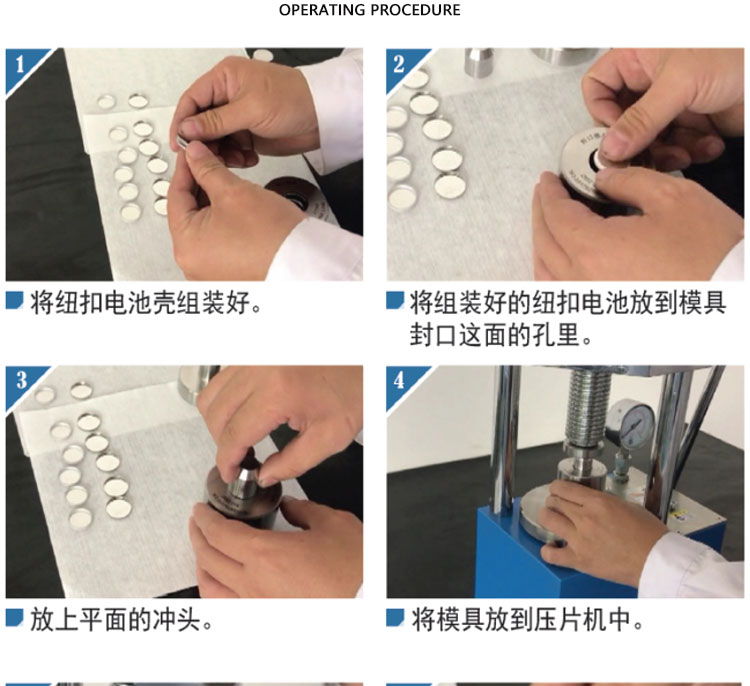 OPERATING PROCEDURE

1

将纽扣电池壳组装好。

2

将组装好的纽扣电池放到模具封口这面的孔里。

3

放上平面的冲头。

4

将模具放到压片机中。