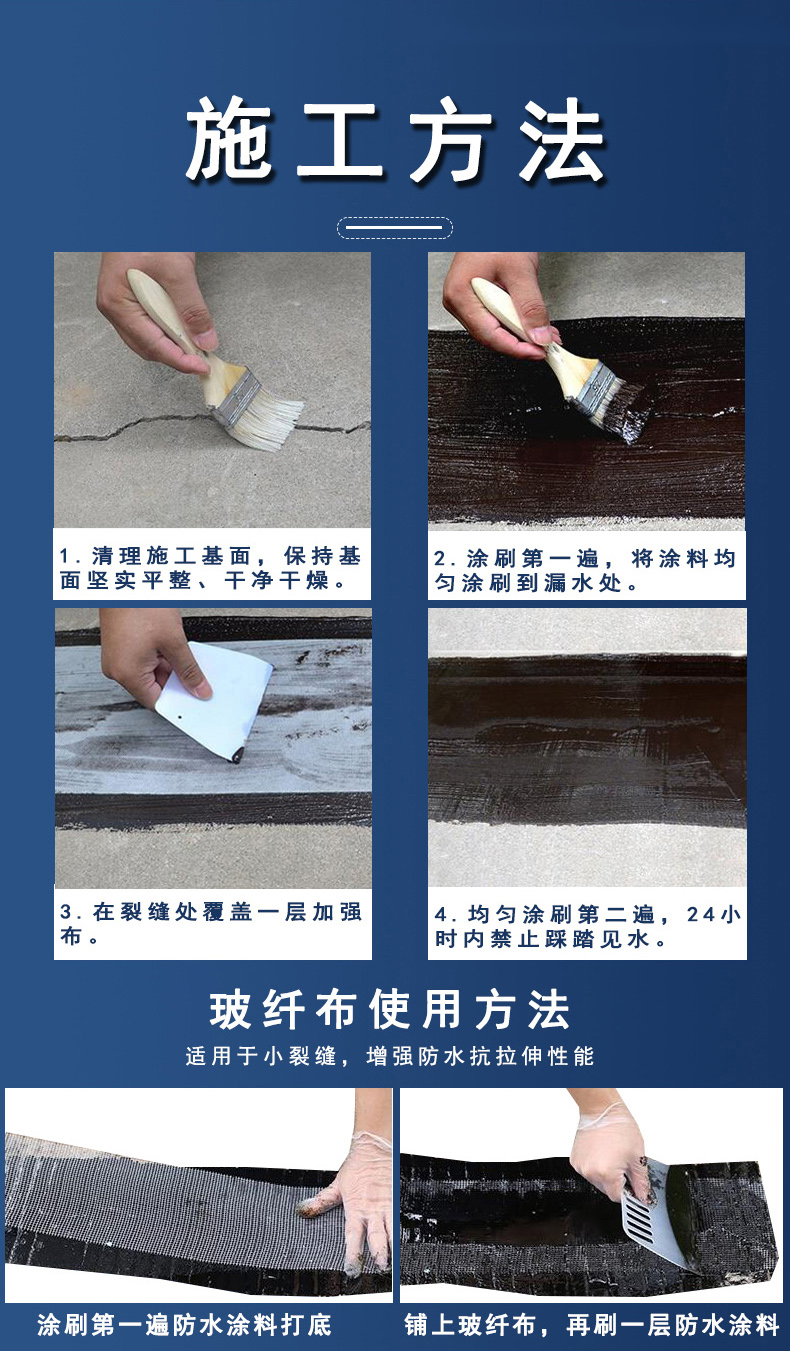 施工方法

1. 清理施工基面，保持基面坚实平整、干净干燥。

2. 涂刷第一遍，将涂料均匀涂刷到漏水处。

3. 在裂缝处覆盖一层加强布。

4. 均匀涂刷第二遍，24小时内禁止踩踏见水。

玻纤布使用方法

适用于小裂缝，增强防水抗拉伸性能

涂刷第一遍防水涂料打底

铺上玻纤布，再刷一层防水涂料